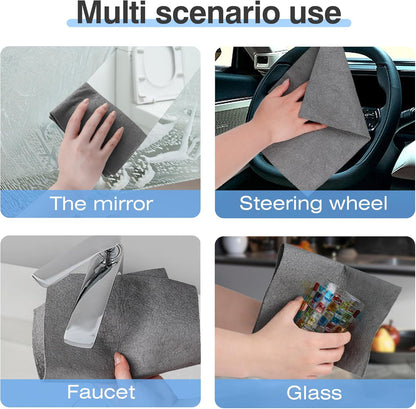 Multi scenario use

The mirror

Steering wheel

Faucet

Glass