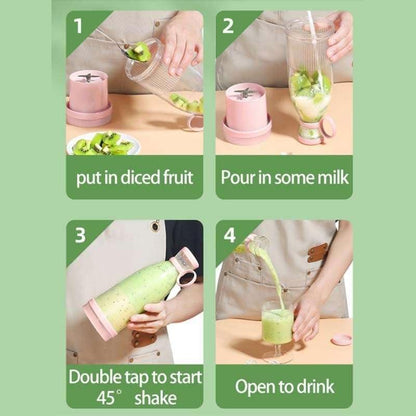 1

put in diced fruit

2

Pour in some milk

3

Double tap to start 45° shake

4

Open to drink